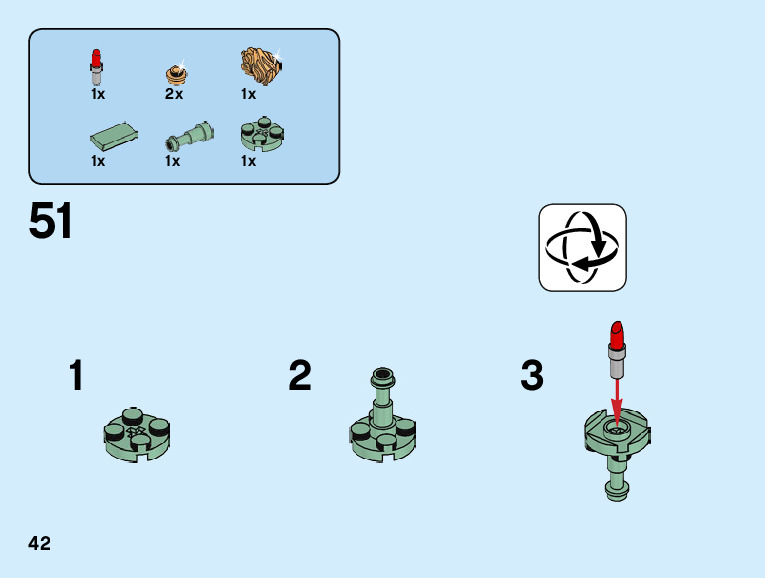 1x 2x 1x

1x 1x 1x

51

1

2

3

42