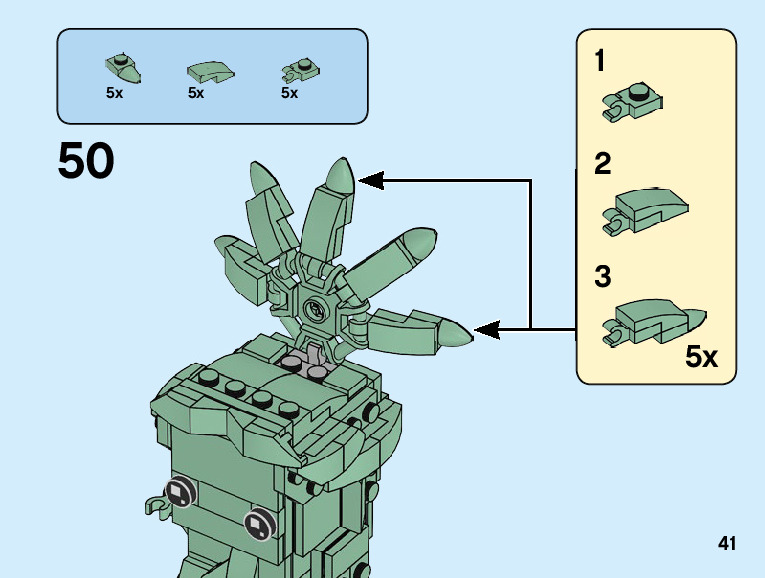 5x
5x
5x

50

1

2

3

5x

41