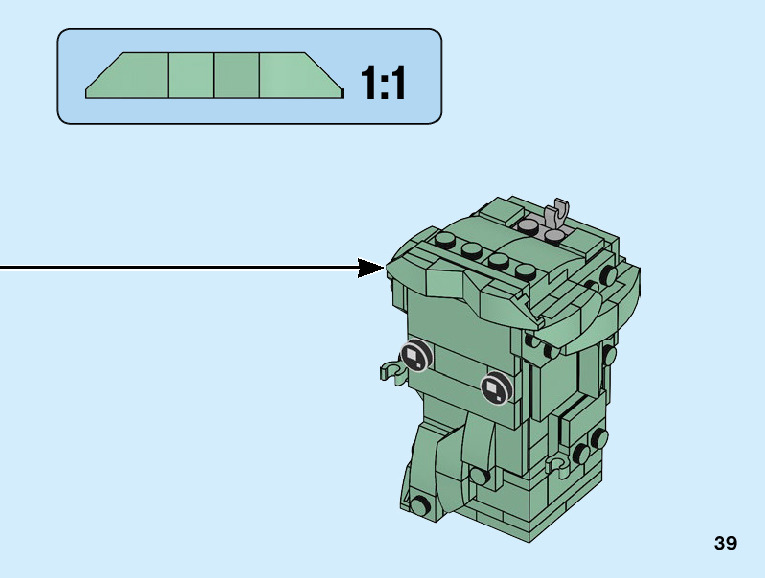 1:1

39