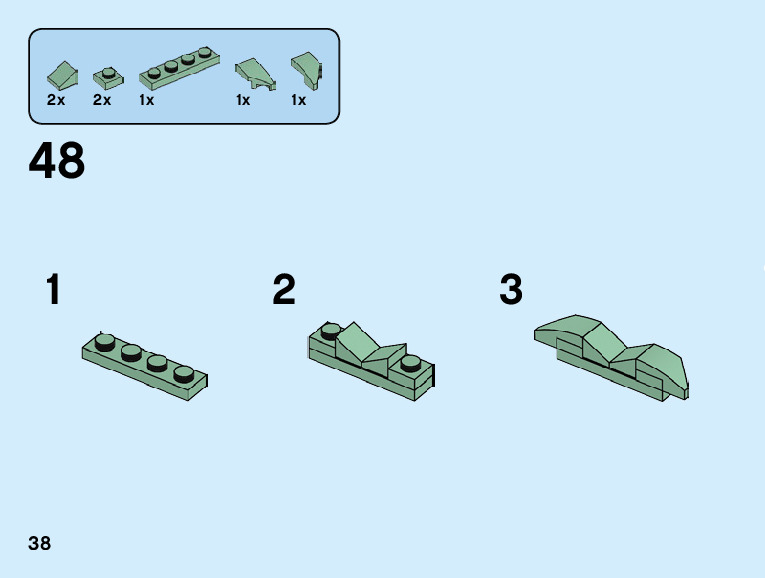 2x 2x 1x 1x 1x

48

1

2

3

38