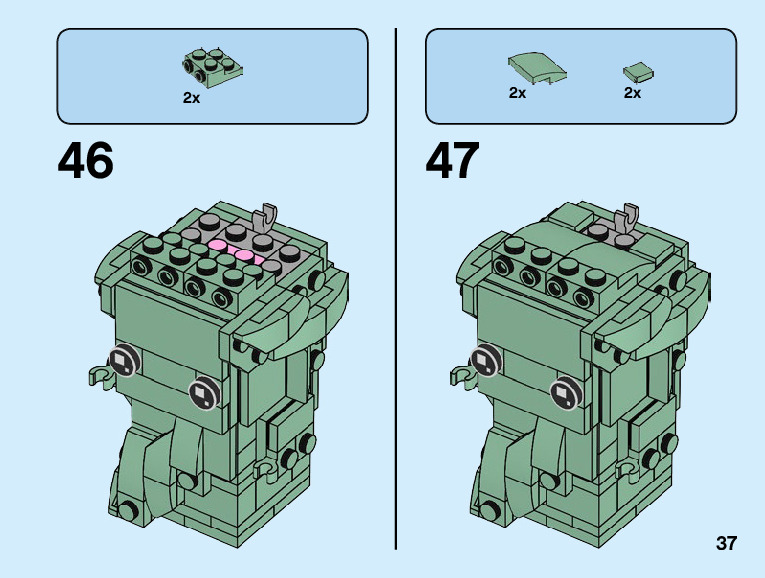 2x

46

2x 2x

47

37