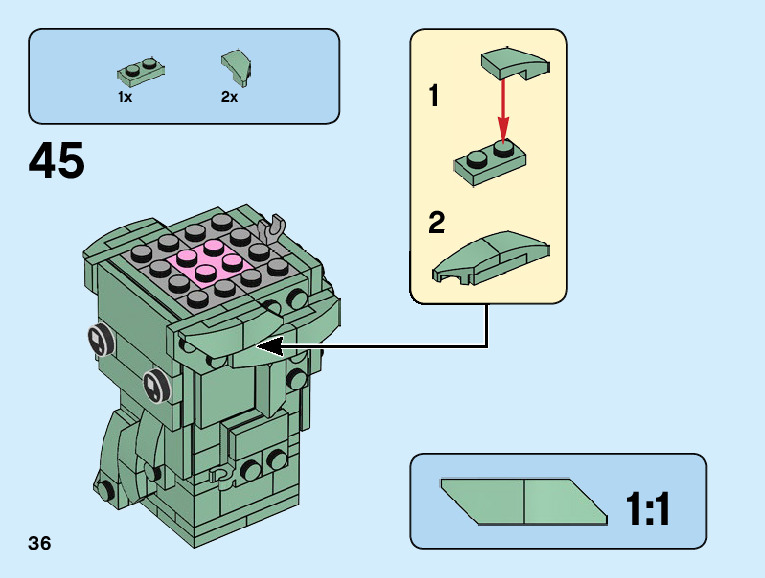 1x
2x

45

1

2

1:1

36