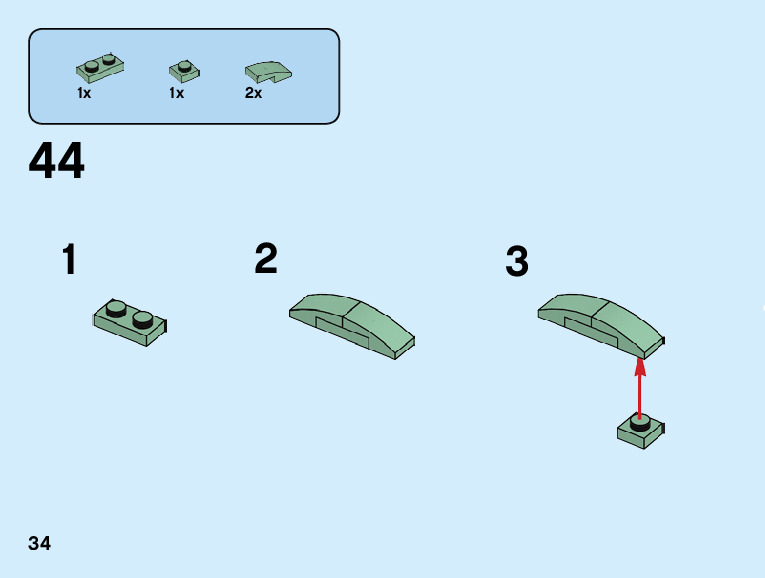 1x 1x 2x

44

1

2

3

34