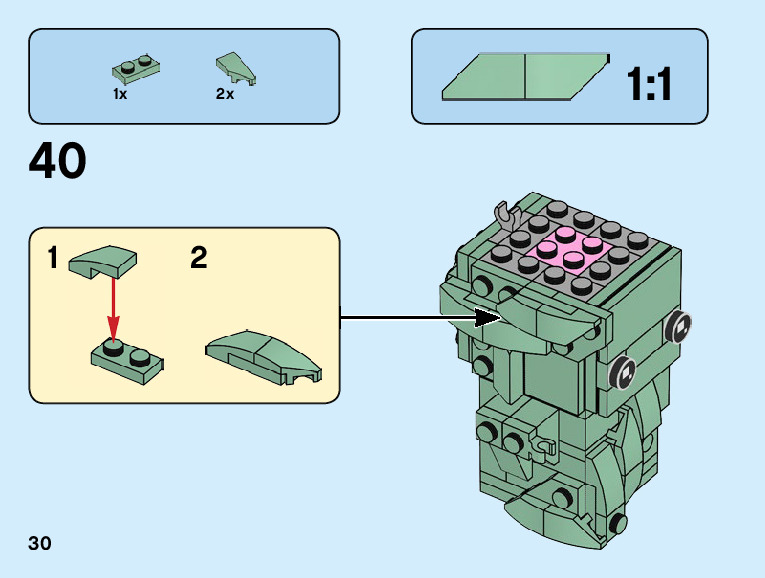 1x

2x

1:1

40

1

2

30