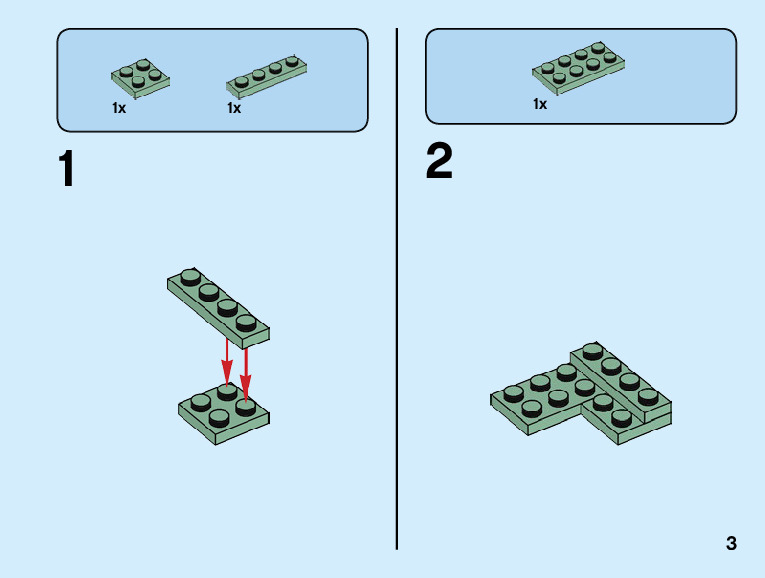 1x 1x

1

1x

2

3