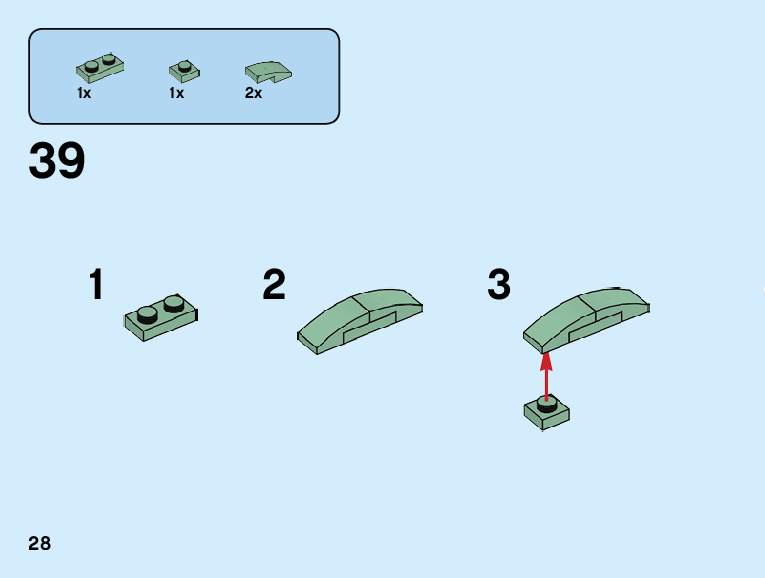 1x 1x 2x

39

1

2

3

28