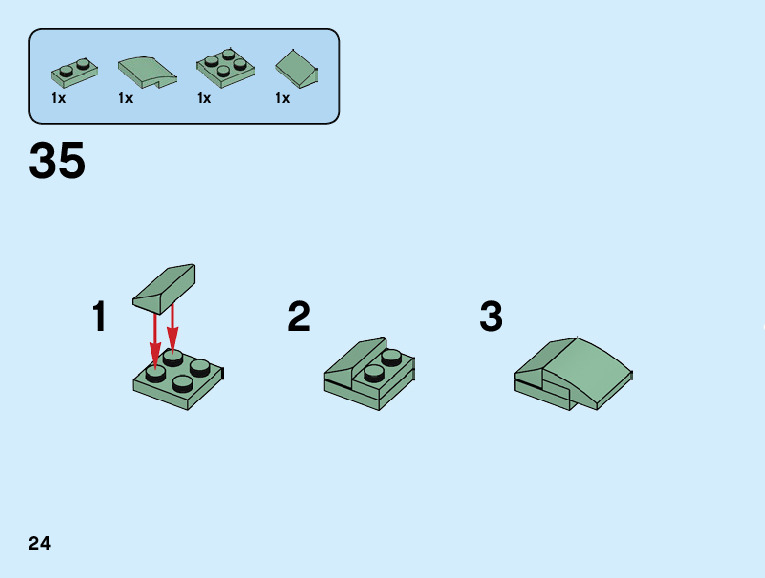 1x 1x 1x 1x

35

1

2

3

24