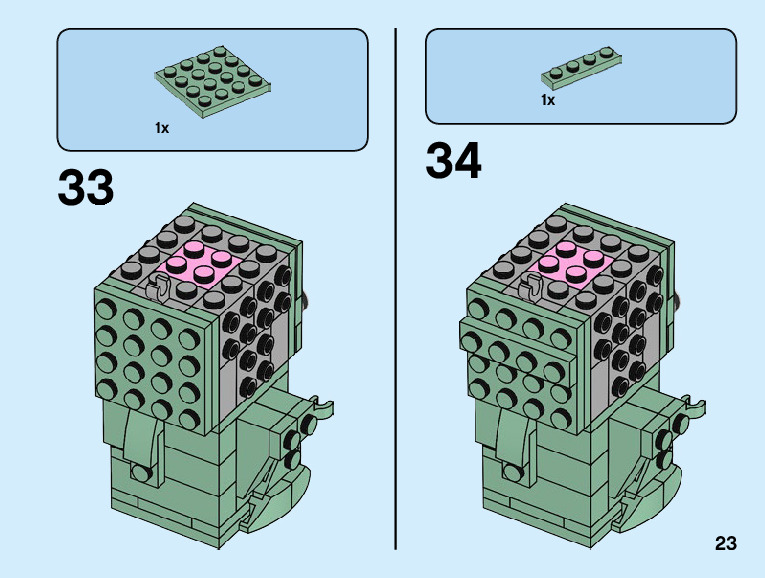 1x

33

1x

34

23