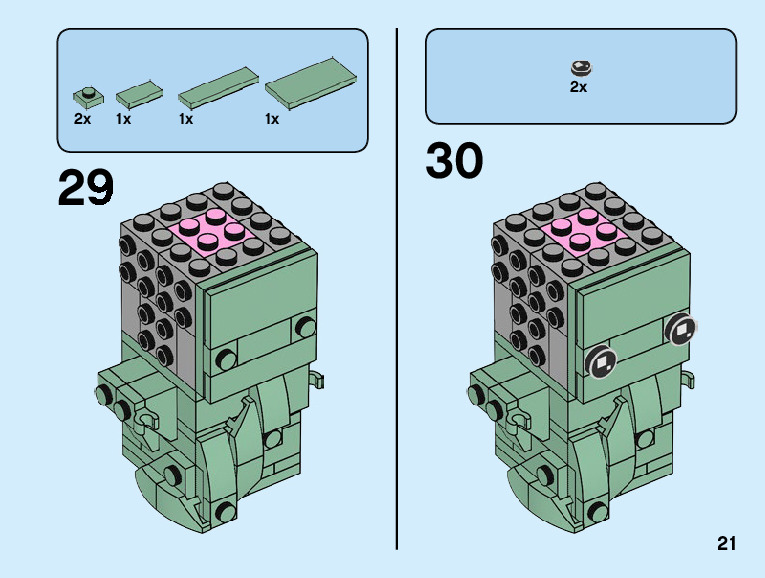 2x 1x 1x 1x

29

2x

30

21