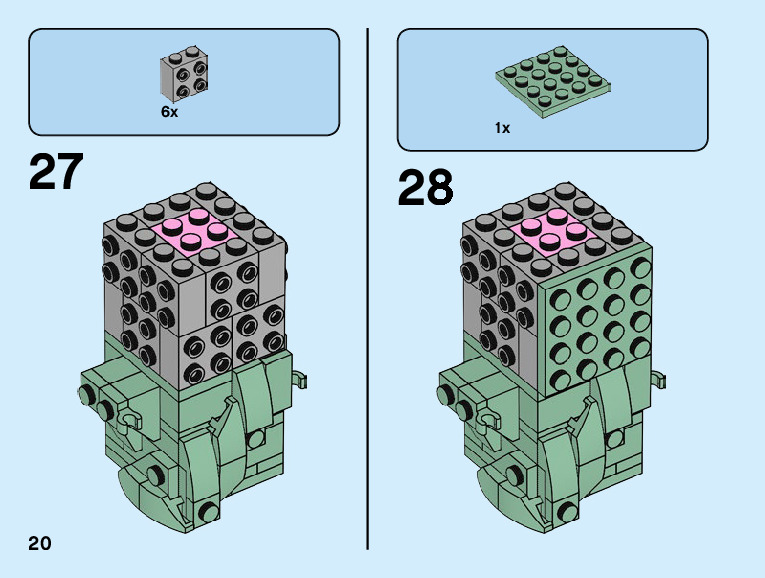 6x

27

1x

28

20