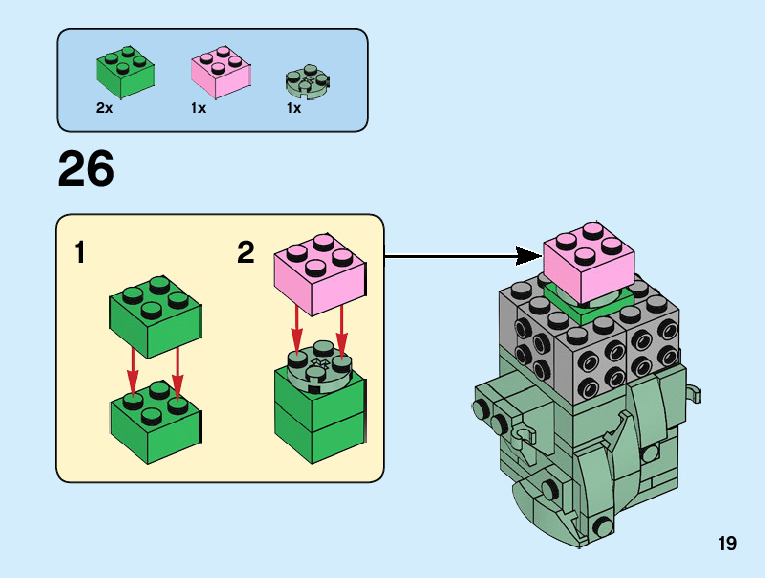 2x
1x
1x

26

1
2

19