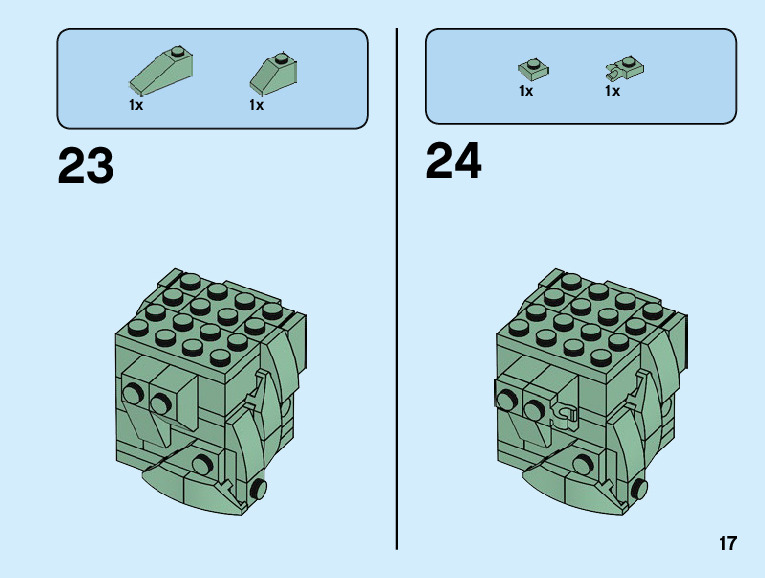 1x 1x

23

1x 1x

24

17