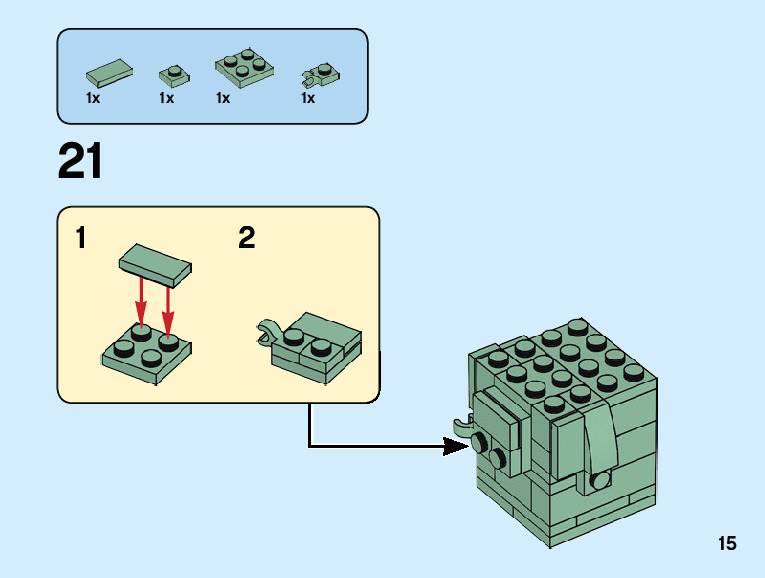 1x 1x 1x 1x

21

1

2

15