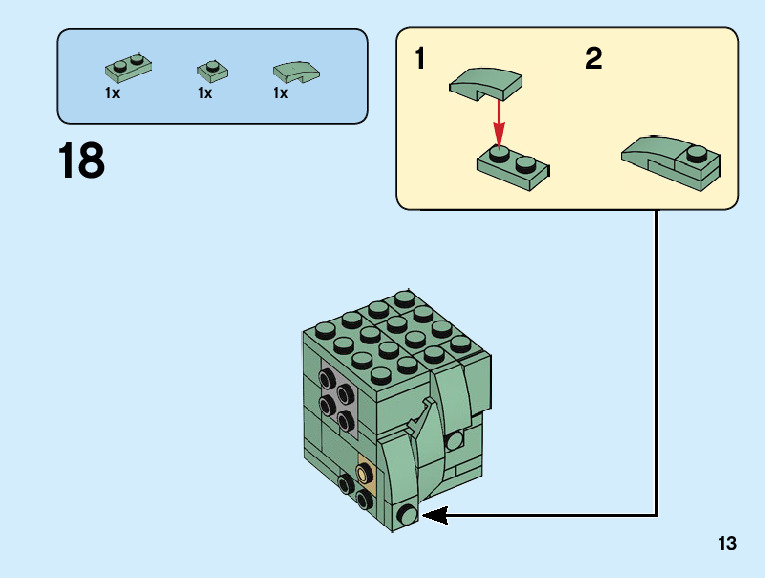 1x 1x 1x

18

1

2

13