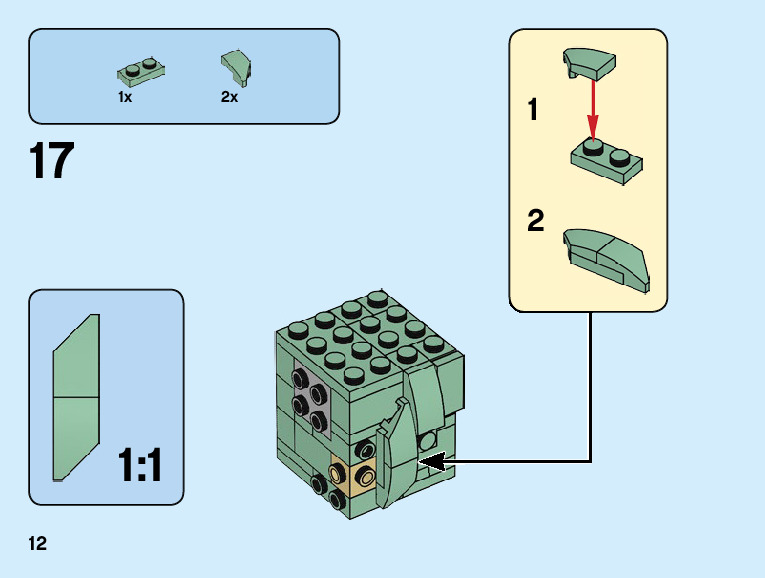 1x
2x

17

1

2

1:1

12