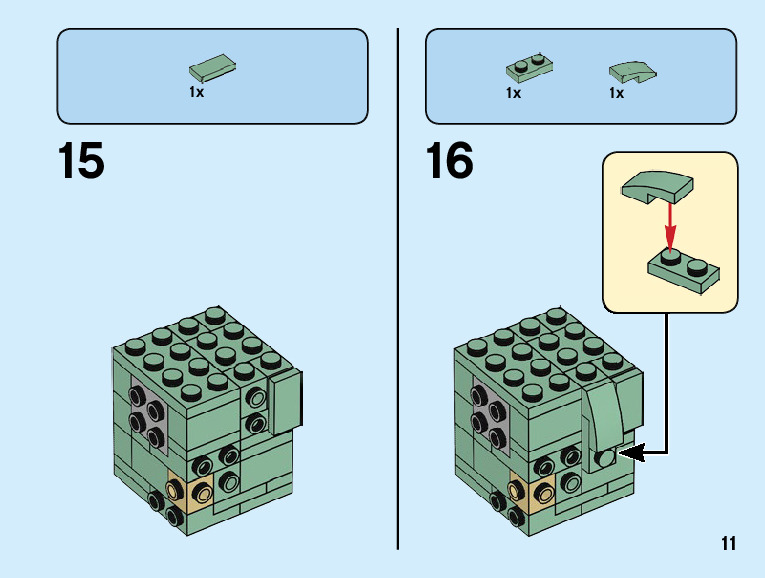 1x

15

1x 1x

16

11