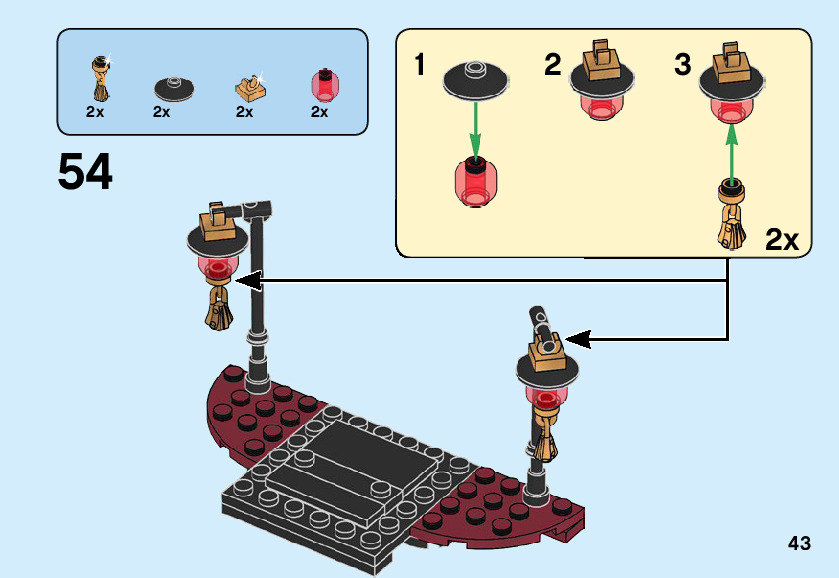 2x 2x 2x 2x

54

1 2 3

2x

43