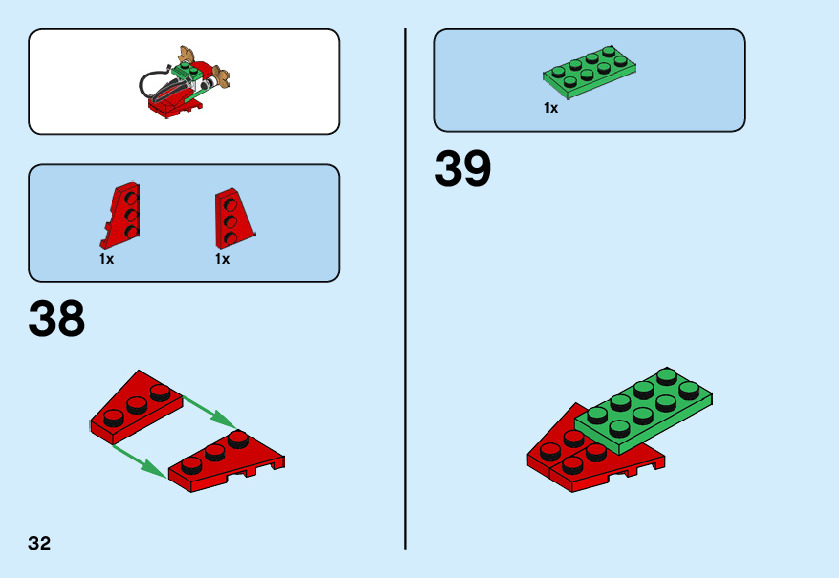 1x 1x

38

32

1x

39