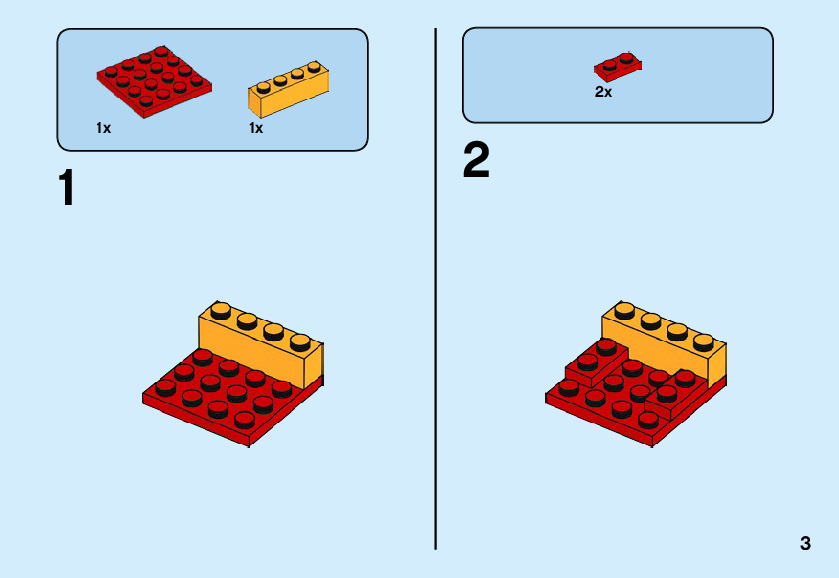 1x 1x

1

2x

2

3