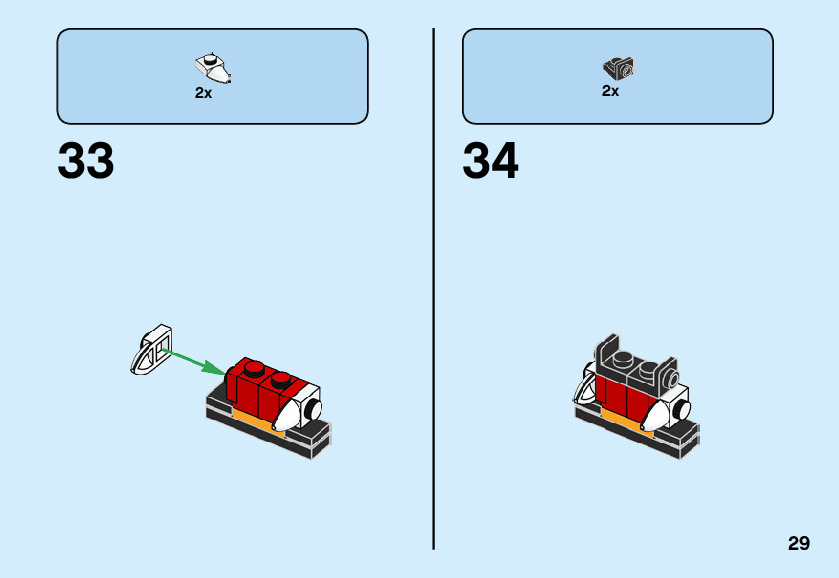 2x

33

2x

34

29