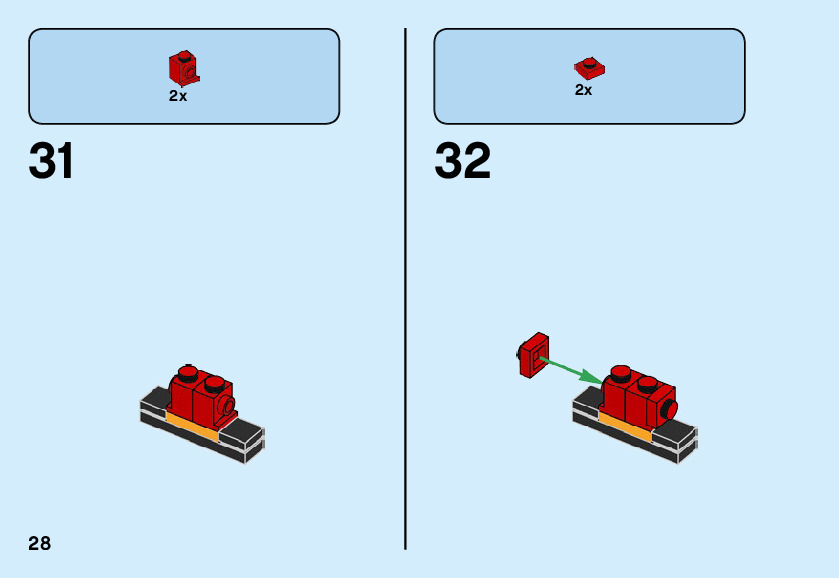 2x

31

2x

32

28