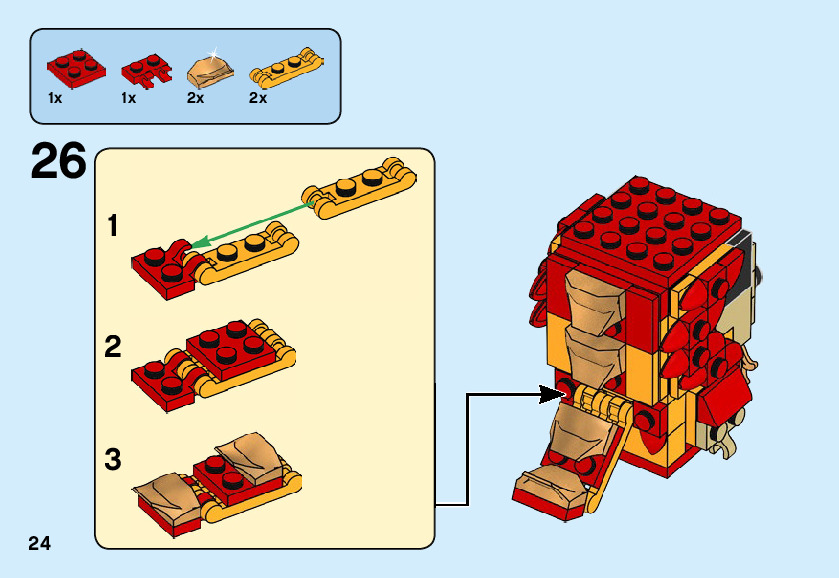 1x 1x 2x 2x

26

1

2

3

24