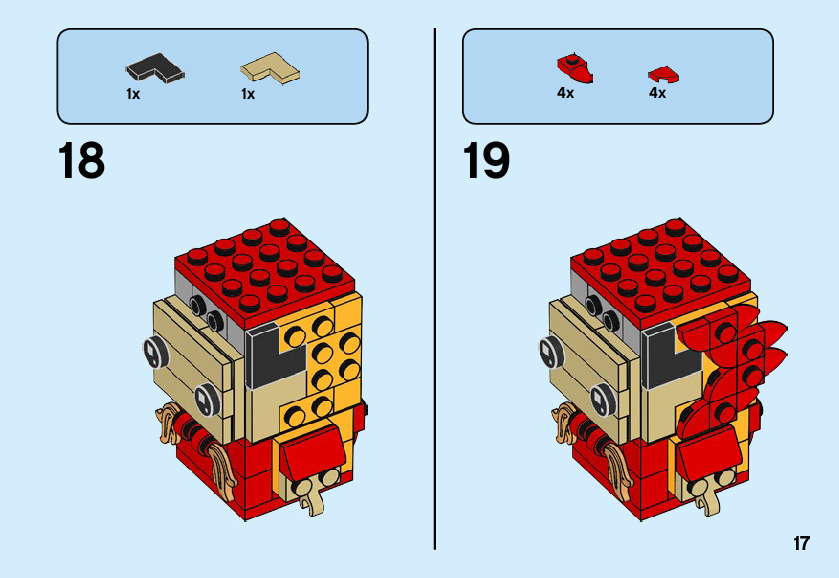 1x 1x

18

4x 4x

19

17