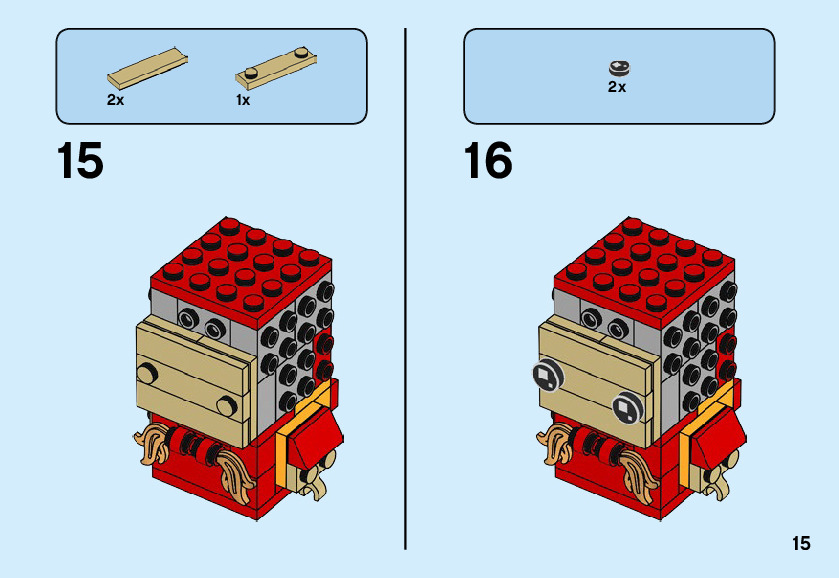 2x 1x

15

2x

16

15