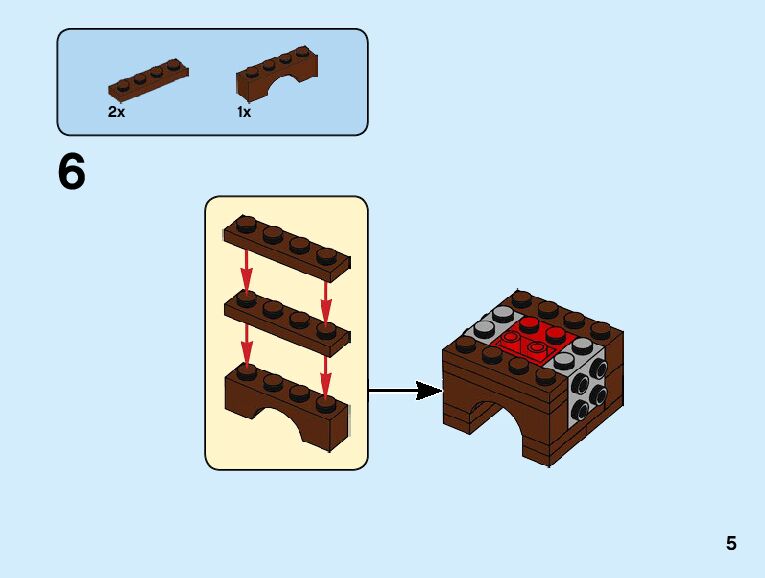 2x

1x

6

5