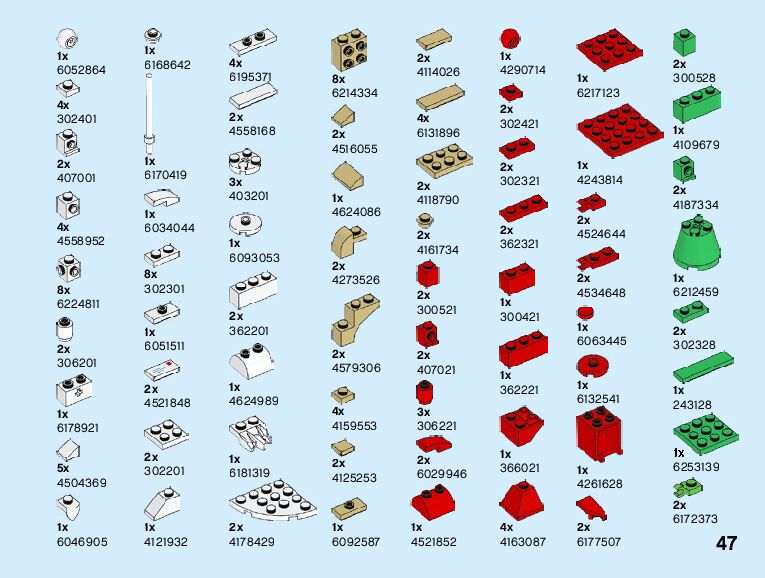 1x
6052864
4x
302401
2x
407001
4x
4558952
8x
6224811
2x
306201
1x
6178921
5x
4504369
1x
6046905

1x
6168642
1x
6170419
1x
6034044
8x
302301
1x
6051511
2x
4521848
2x
302201
1x
4121932

4x
6195371
2x
4558168
3x
403201
1x
6093053
2x
362201
1x
4624989
1x
6181319
2x
4178429

8x
6214334
2x
4516055
1x
4624086
2x
4273526
2x
4579306
4x
4159553
2x
4125253
1x
6092587

2x
4114026
4x
6131896
2x
4118790
2x
4161734
2x
300521
2x
407021
3x
306221
2x
6029946
1x
4521852

1x
4290714
2x
302421
2x
302321
2x
362321
1x
300421
1x
362221
1x
366021
4x
4163087

1x
6217123
1x
4243814
2x
4524644
2x
4534648
1x
6063445
1x
6132541
1x
4261628
2x
6177507

2x
300528
1x
4109679
2x
4187334
1x
6212459
2x
302328
1x
243128
1x
6253139
2x
6172373

47