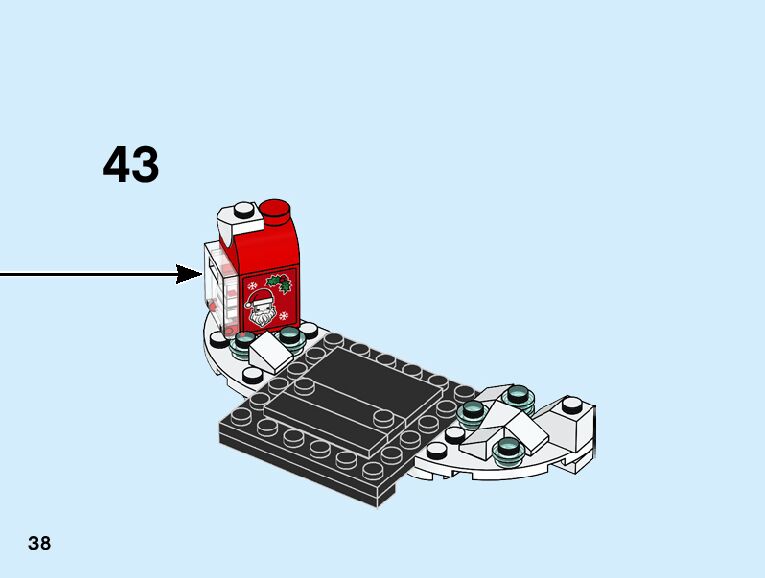 43

38