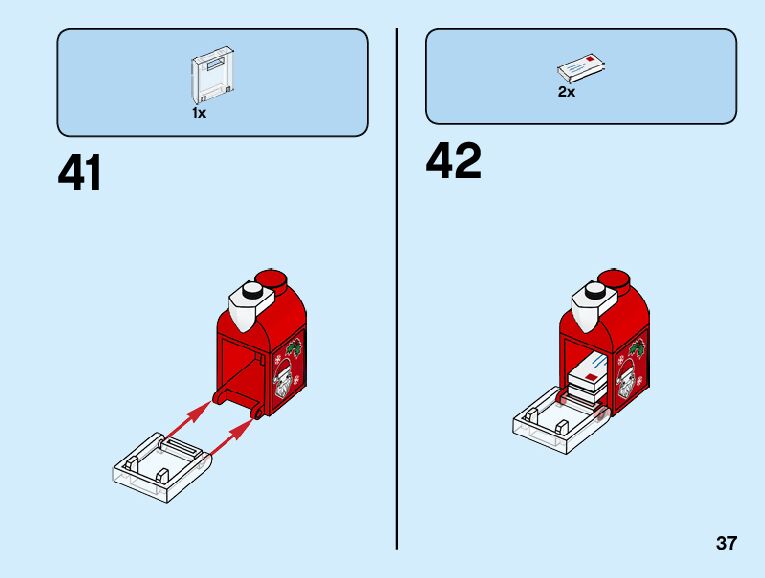 1x

41

2x

42

37