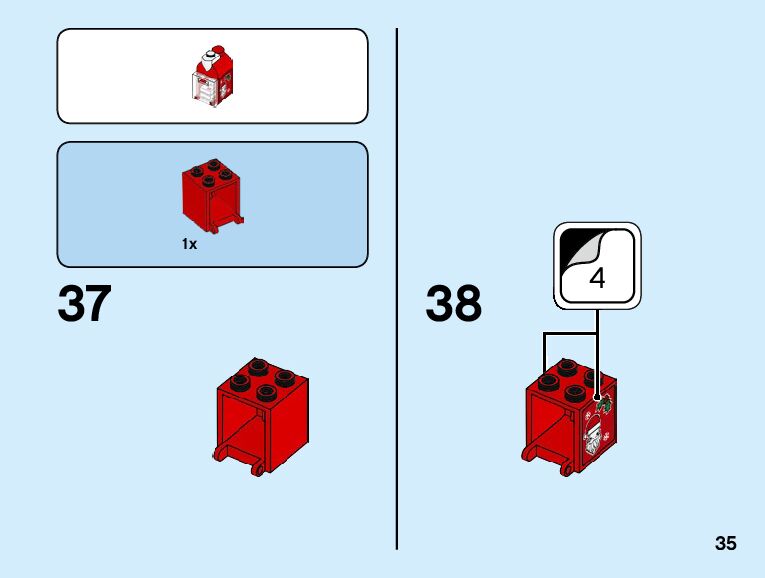 1x

37

38

4

35