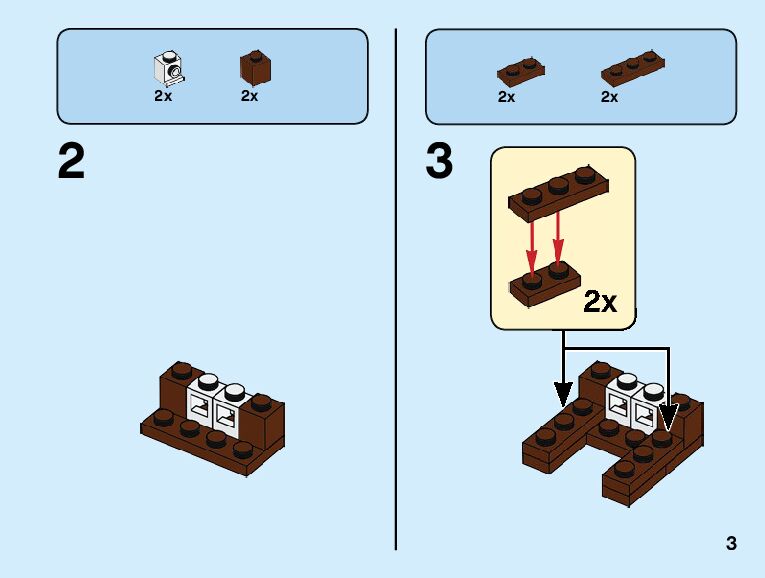 2x 2x

2

2x 2x

3

2x

3