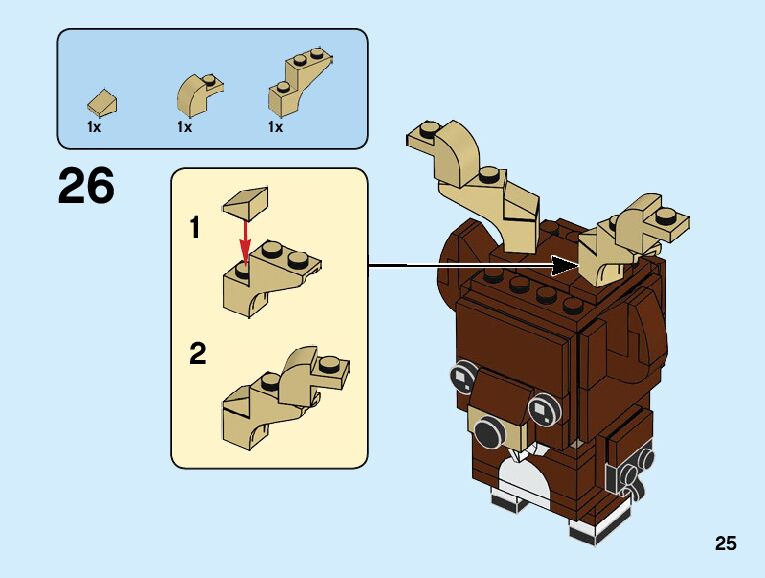 1x
1x
1x

26

1

2

25