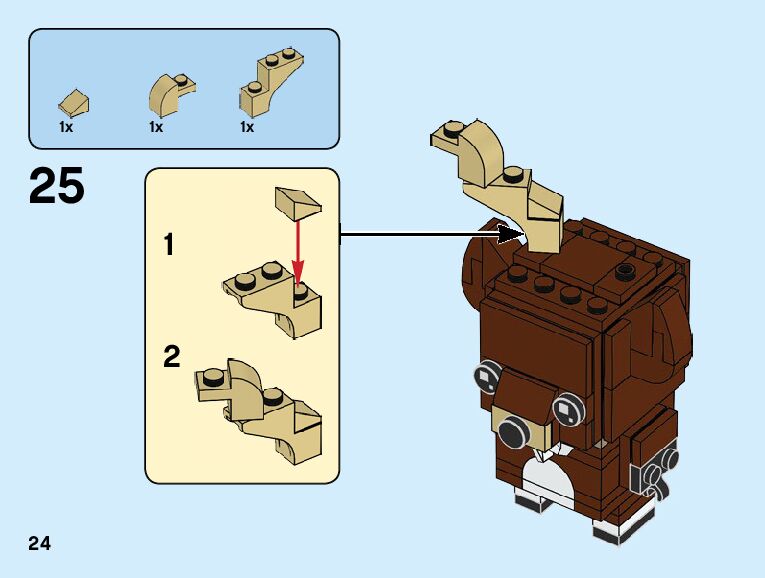 1x
1x
1x

25

1

2

24