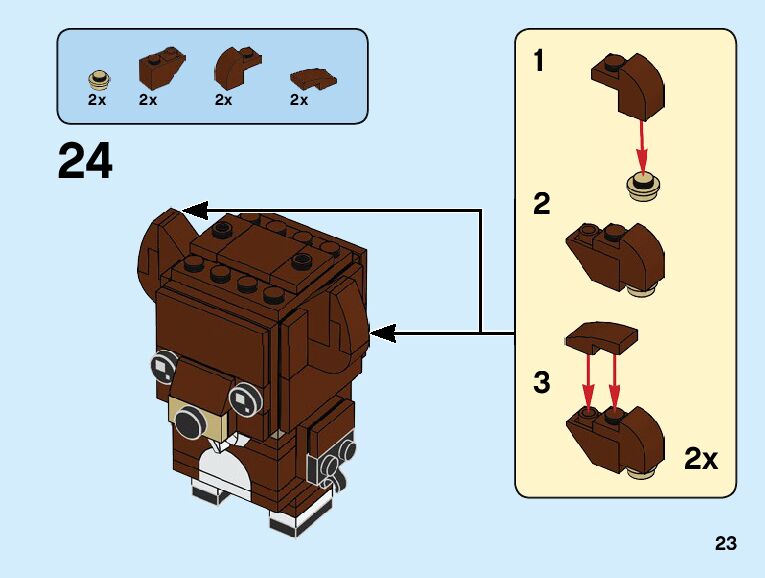 2x 2x 2x 2x

24

1

2

3

2x

23