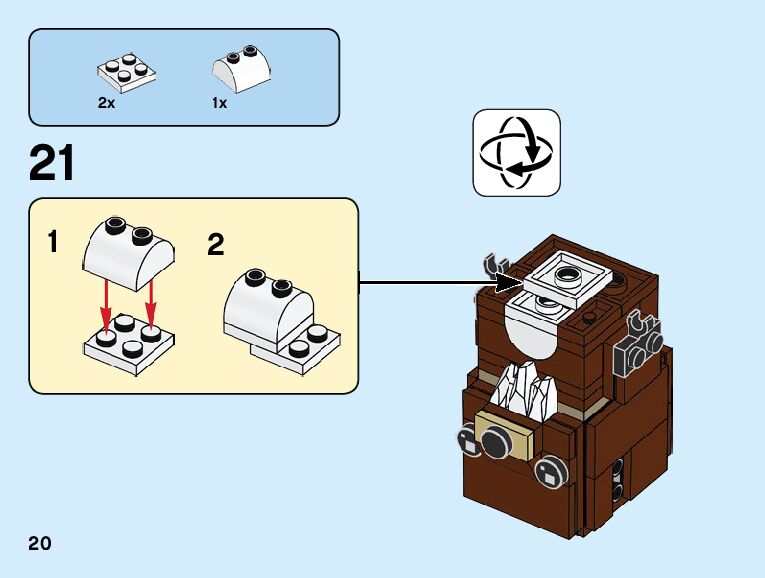 2x

1x

21

1

2

20