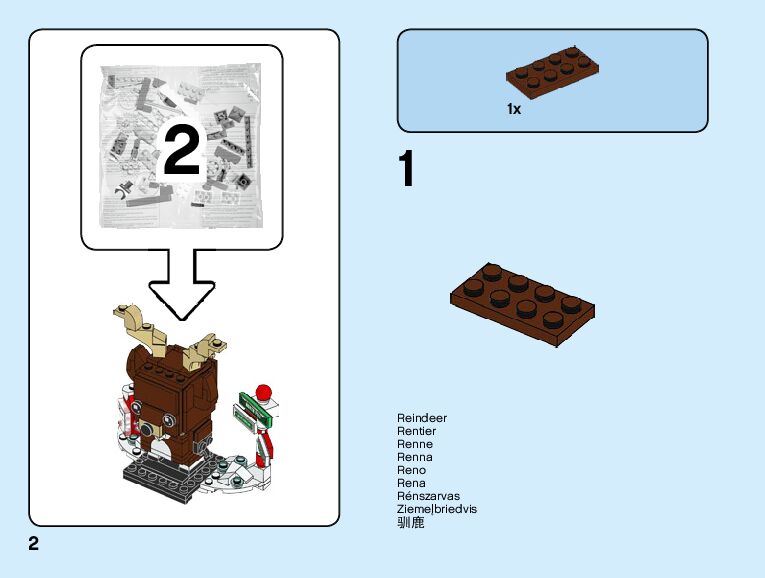 2

1x

1

Reindeer
Rentier
Renne
Renna
Reno
Rena
Rénszarvas
Ziemeļbriedvis
驯鹿

2