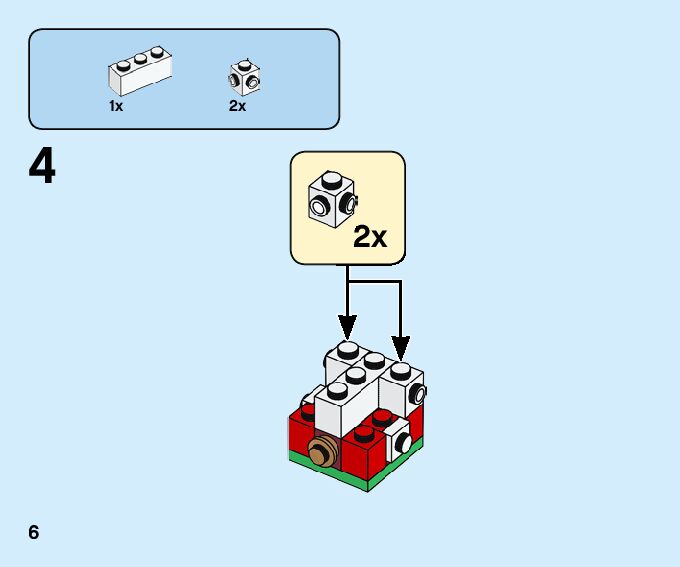 1x
2x

4

2x

6