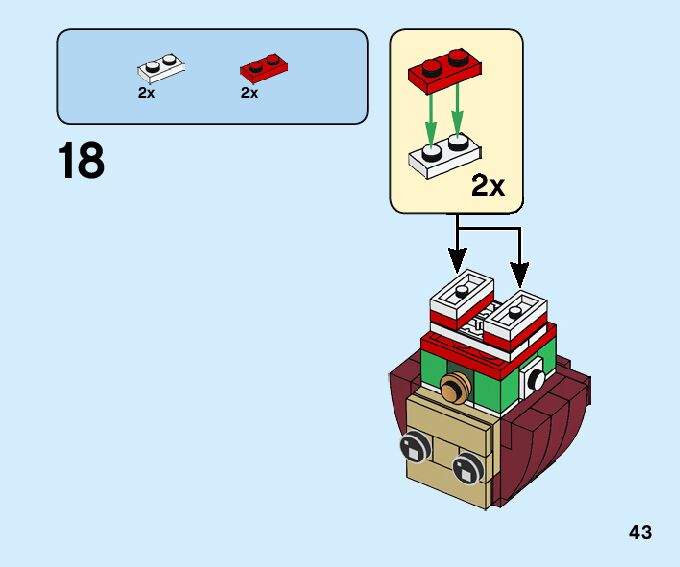 2x
2x

18

2x

43