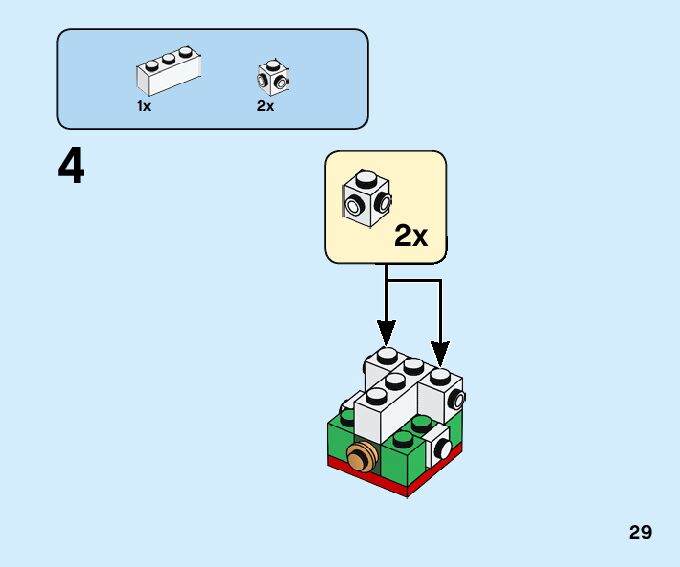 1x
2x

4

2x

29