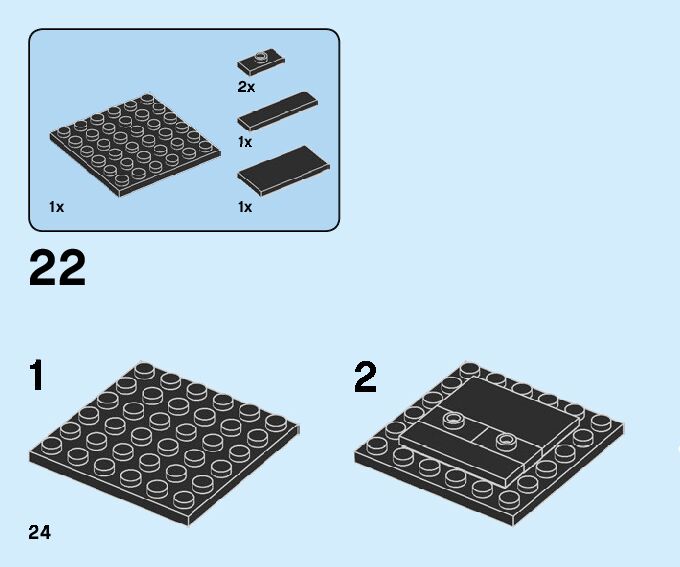 2x

1x

1x

1x

22

1

2

24