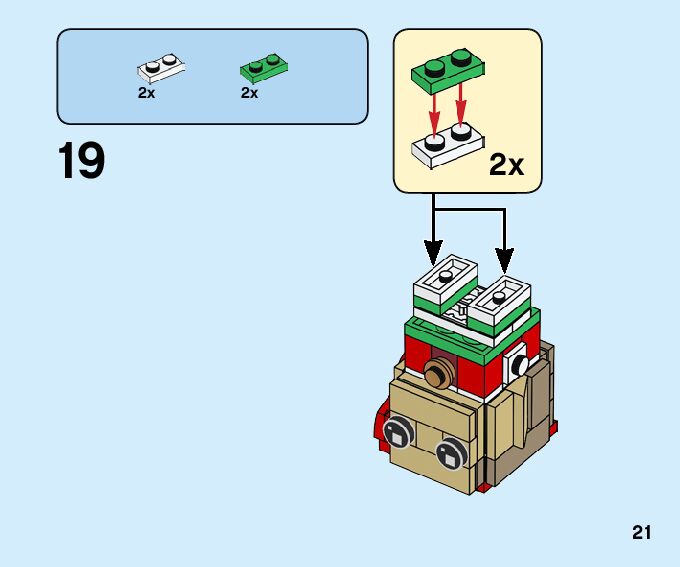 2x 2x

19

2x

21