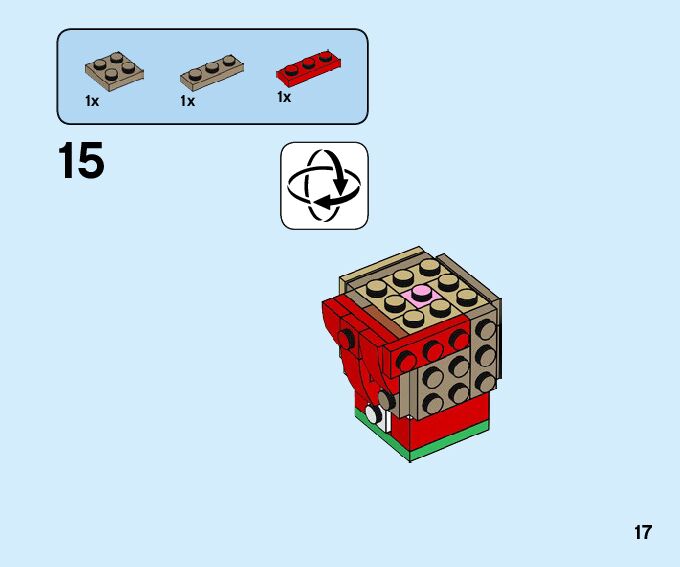 1x
1x
1x

15

17