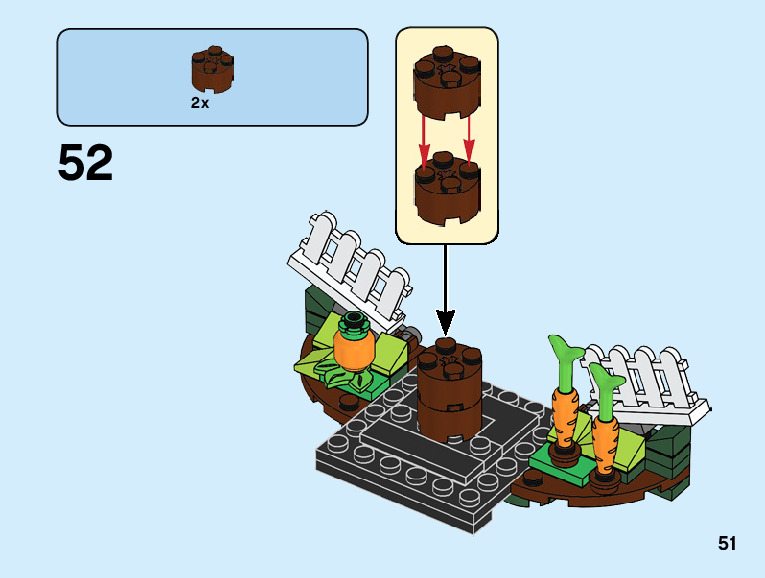 2x

52

51