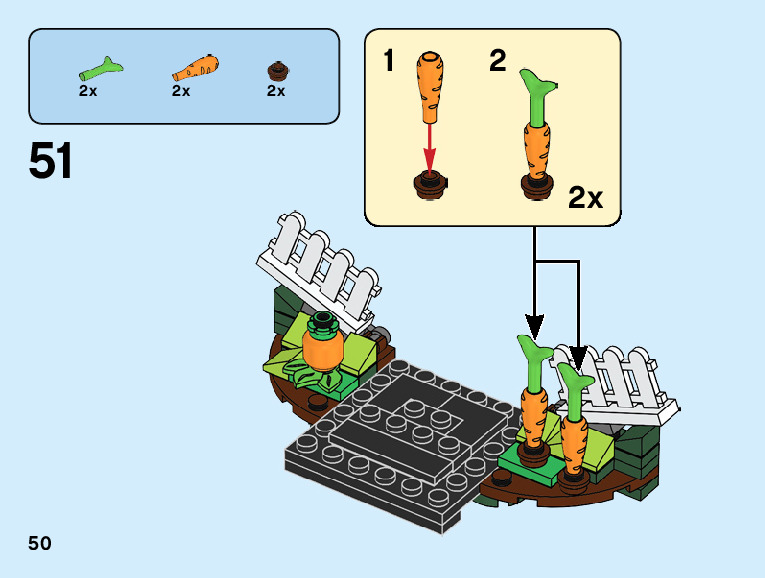 2x 2x 2x

51

1

2

2x

50