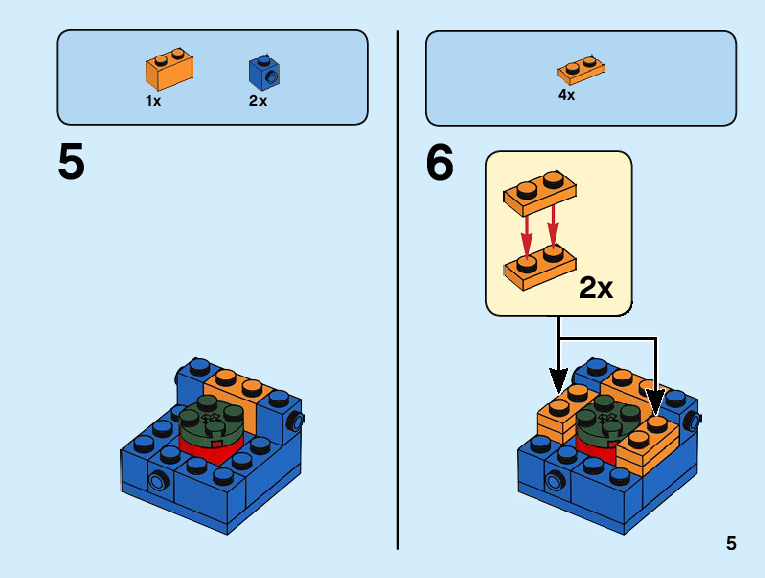 1x
2x

5

4x

6

2x

5