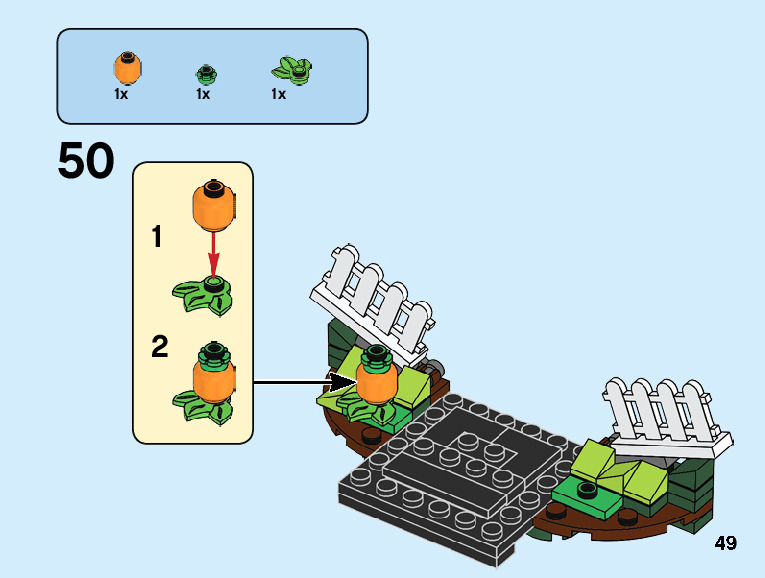 1x 1x 1x

50

1

2

49