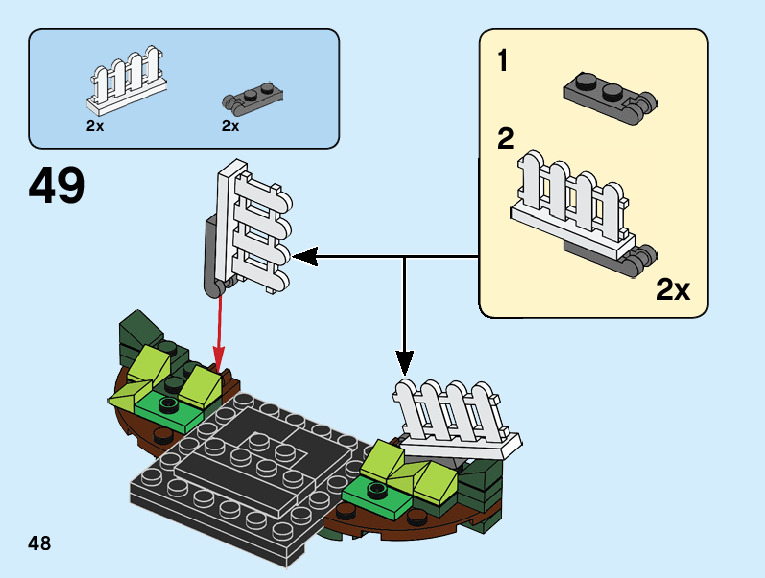 2x
2x

49

1

2

2x

48